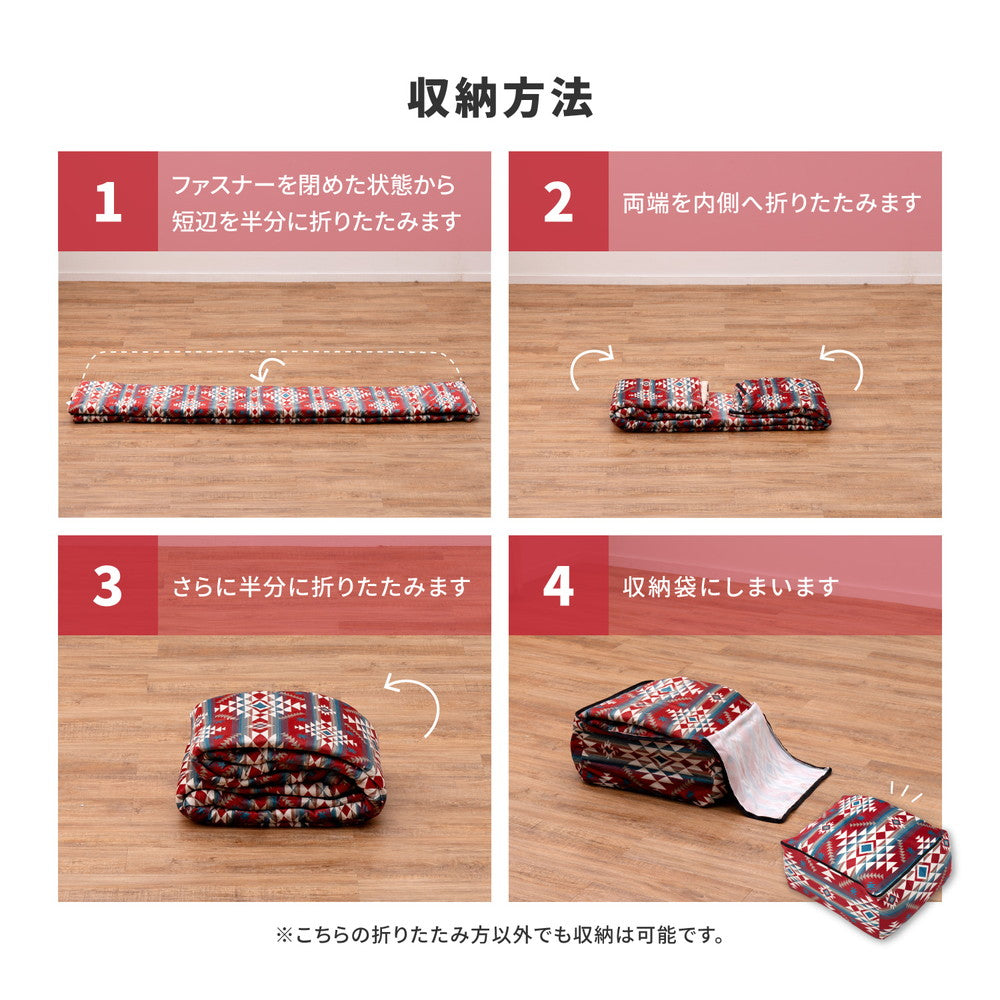 収納方法

1
ファスナーを閉めた状態から短辺を半分に折りたたみます

2
両端を内側へ折りたたみます

3
さらに半分に折りたたみます

4
収納袋にしまいます

※こちらの折りたたみ方以外でも収納は可能です。