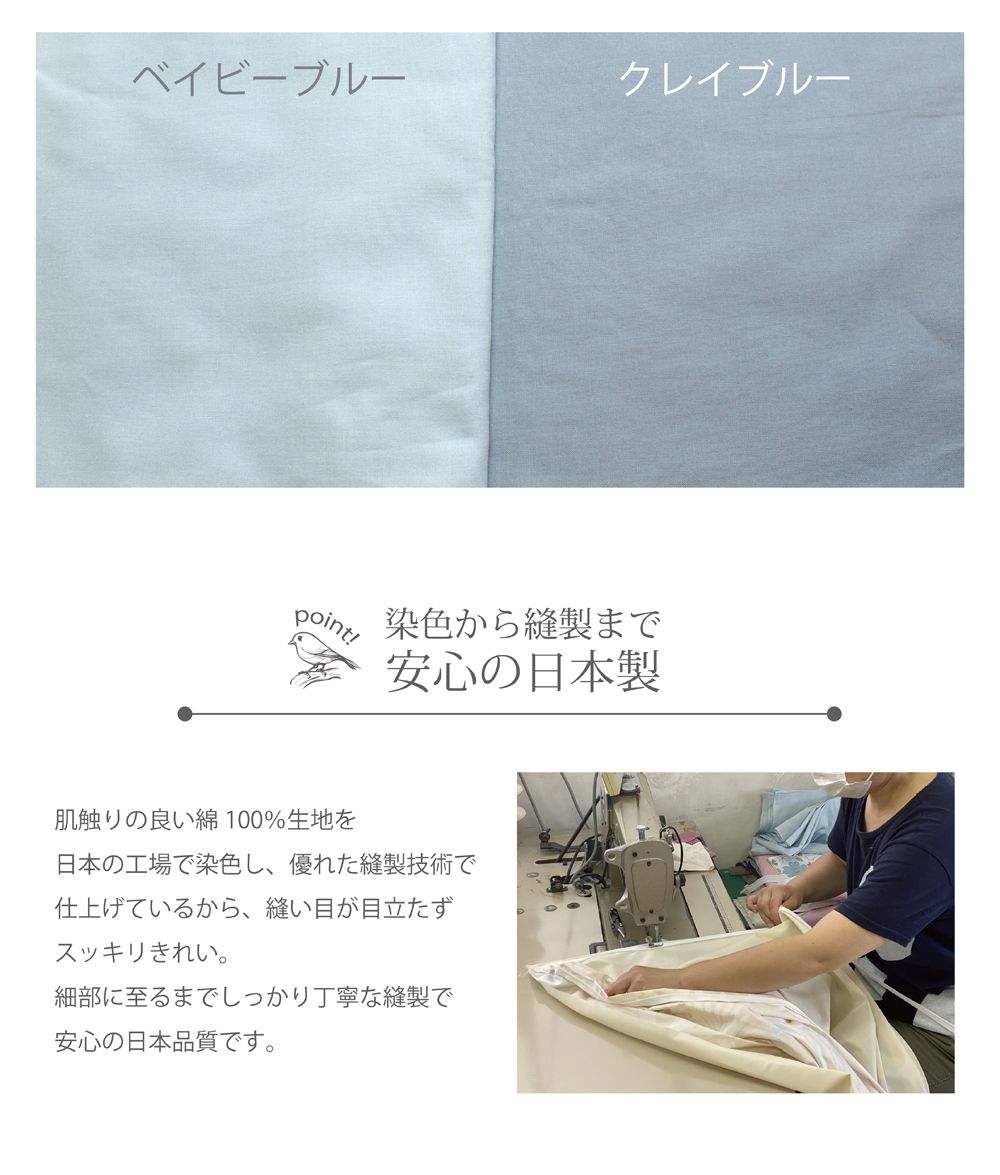 ベイビーブルー

クレイブルー

point!

染色から縫製まで
安心の日本製

肌触りの良い綿 100%生地を
日本の工場で染色し、優れた縫製技術で
仕上げているから、縫い目が目立たず
スッキリきれい。
細部に至るまでしっかり丁寧な縫製で
安心の日本品質です。