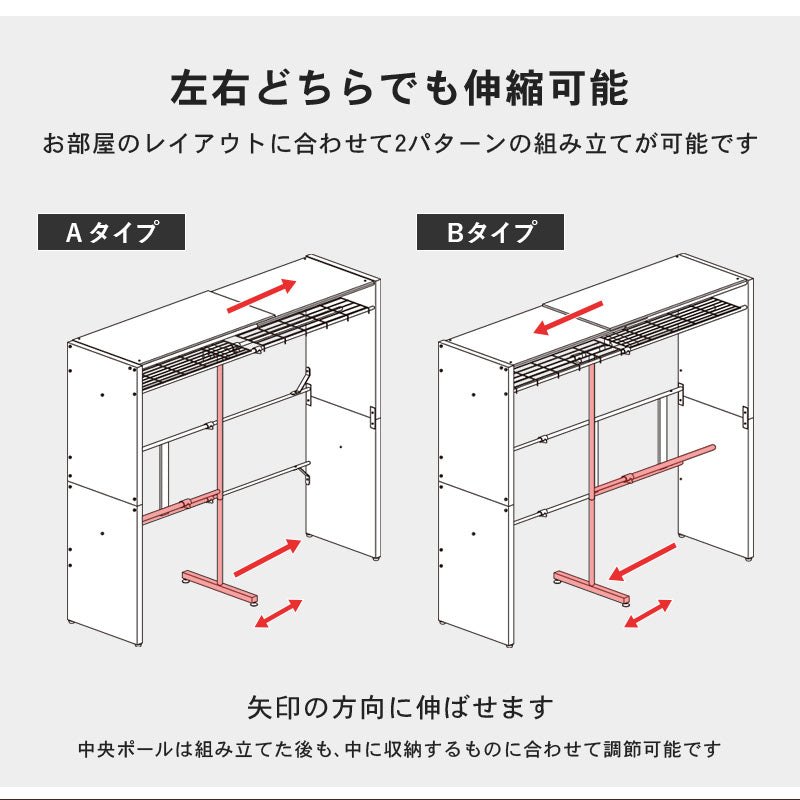 左右どちらでも伸縮可能

お部屋のレイアウトに合わせて2パターンの組み立てが可能です

Aタイプ

Bタイプ

矢印の方向に伸ばせます

中央ポールは組み立てた後も、中に収納するものに合わせて調節可能です