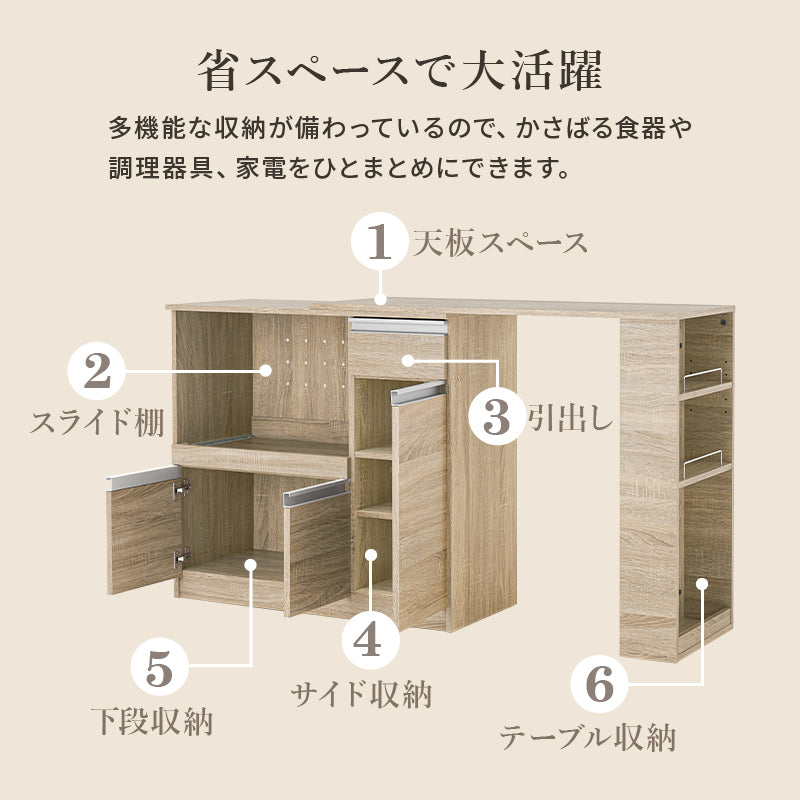 省スペースで大活躍

多機能な収納が備わっているので、かさばる食器や調理器具、家電をひとまとめにできます。

1 天板スペース

2 スライド棚

3 引出し

4 サイド収納

5 下段収納

6 テーブル収納