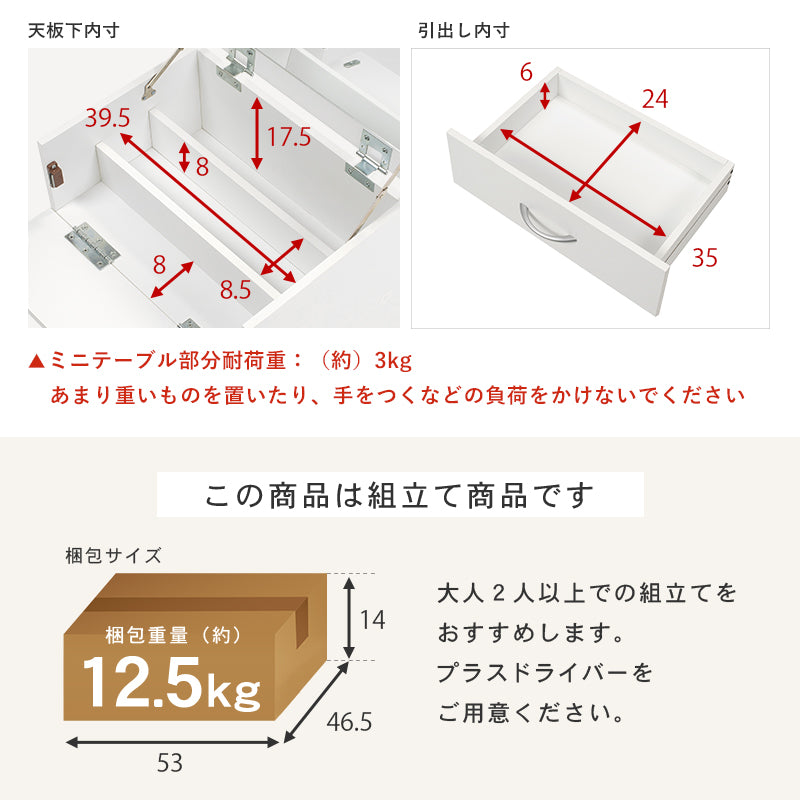 天板下内寸

39.5
17.5
8
8
8.5

引出し内寸

6
24
35

▲ミニテーブル部分耐荷重：（約）3kg
あまり重いものを置いたり、手をつくなどの負荷をかけないでください

この商品は組立て商品です

梱包サイズ

梱包重量（約）
12.5kg

14
46.5
53

大人２人以上での組立てをおすすめします。
プラスドライバーをご用意ください。