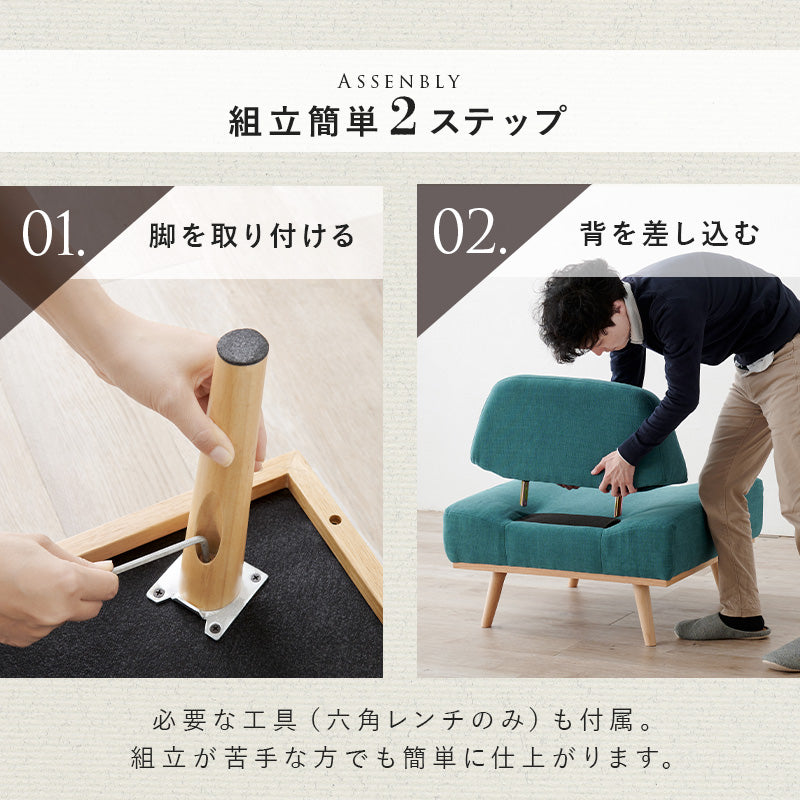 ASSENBLY
組立簡単2ステップ

01. 脚を取り付ける

02. 背を差し込む

必要な工具（六角レンチのみ）も付属。
組立が苦手な方でも簡単に仕上がります。