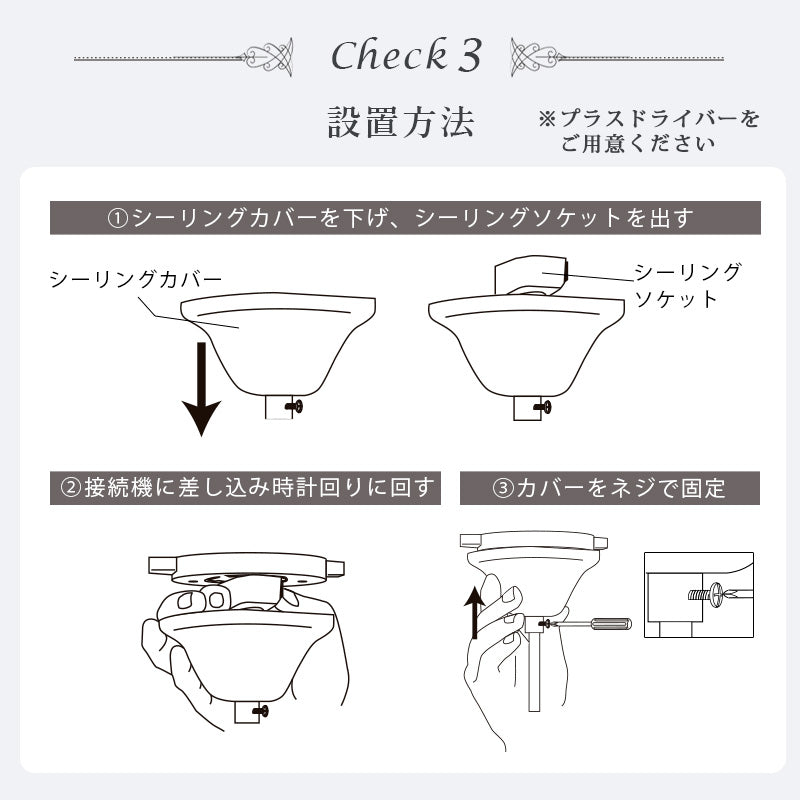 Check 3

設置方法

※プラスドライバーをご用意ください

①シーリングカバーを下げ、シーリングソケットを出す

シーリングカバー

シーリングソケット

②接続機に差し込み時計回りに回す

③カバーをネジで固定