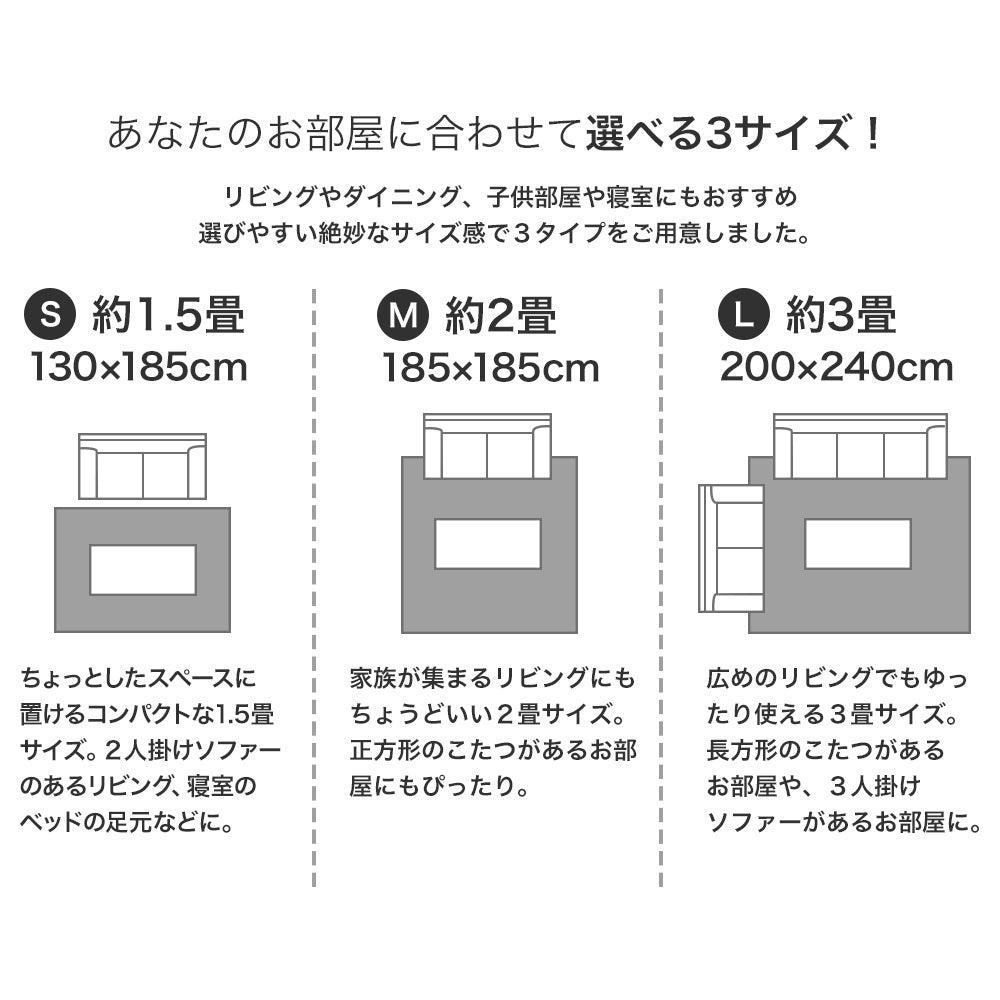 あなたのお部屋に合わせて選べる3サイズ！

リビングやダイニング、子供部屋や寝室にもおすすめ
選びやすい絶妙なサイズ感で３タイプをご用意しました。

S 約1.5畳
130×185cm

ちょっとしたスペースに置けるコンパクトな1.5畳サイズ。２人掛けソファーのあるリビング、寝室のベッドの足元などに。

M 約2畳
185×185cm

家族が集まるリビングにもちょうどいい２畳サイズ。正方形のこたつがあるお部屋にもぴったり。

L 約3畳
200×240cm

広めのリビングでもゆったり使える３畳サイズ。長方形のこたつがあるお部屋や、３人掛けソファーがあるお部屋に。