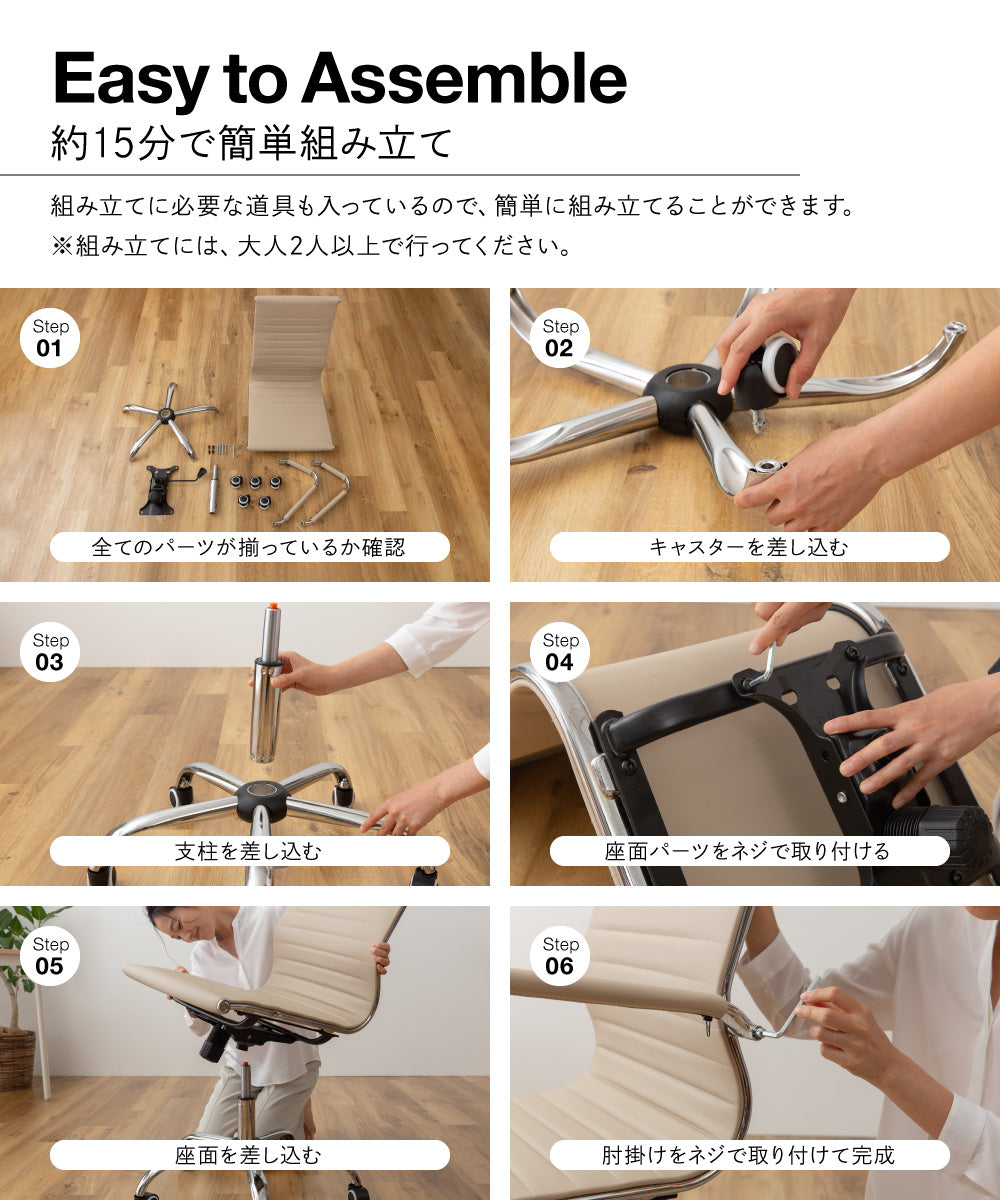 Easy to Assemble

約15分で簡単組み立て

組み立てに必要な道具も入っているので、簡単に組み立てることができます。
※組み立てには、大人2人以上で行ってください。

Step 01
全てのパーツが揃っているか確認

Step 02
キャスターを差し込む

Step 03
支柱を差し込む

Step 04
座面パーツをネジで取り付ける

Step 05
座面を差し込む

Step 06
肘掛けをネジで取り付けて完成