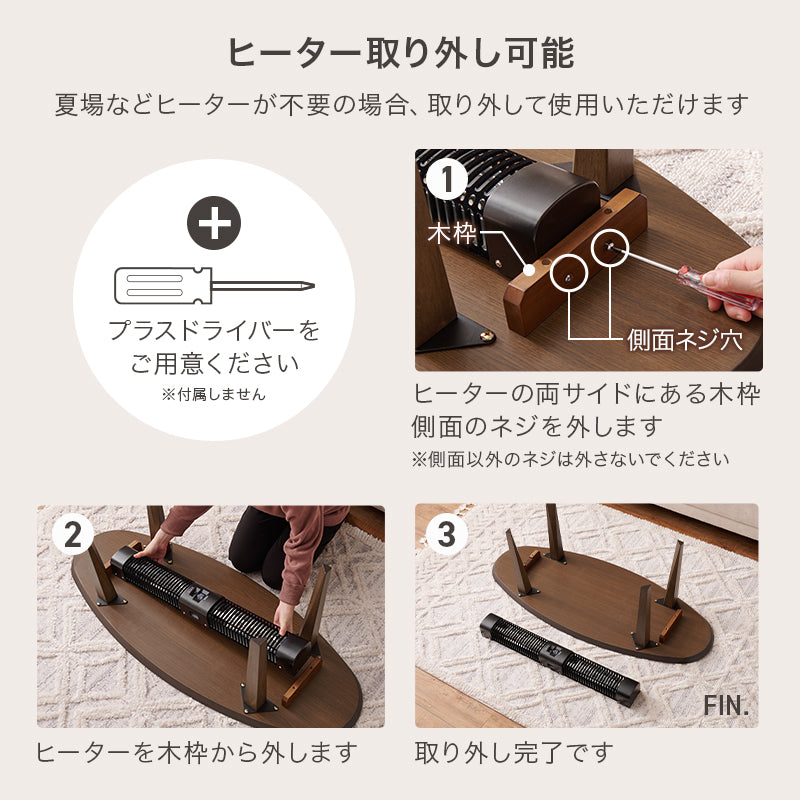 ヒーター取り外し可能

夏場などヒーターが不要の場合、取り外して使用いただけます

プラスドライバーをご用意ください
※付属しません

1
木枠
側面ネジ穴

ヒーターの両サイドにある木枠側面のネジを外します
※側面以外のネジは外さないでください

2

ヒーターを木枠から外します

3

FIN.

取り外し完了です