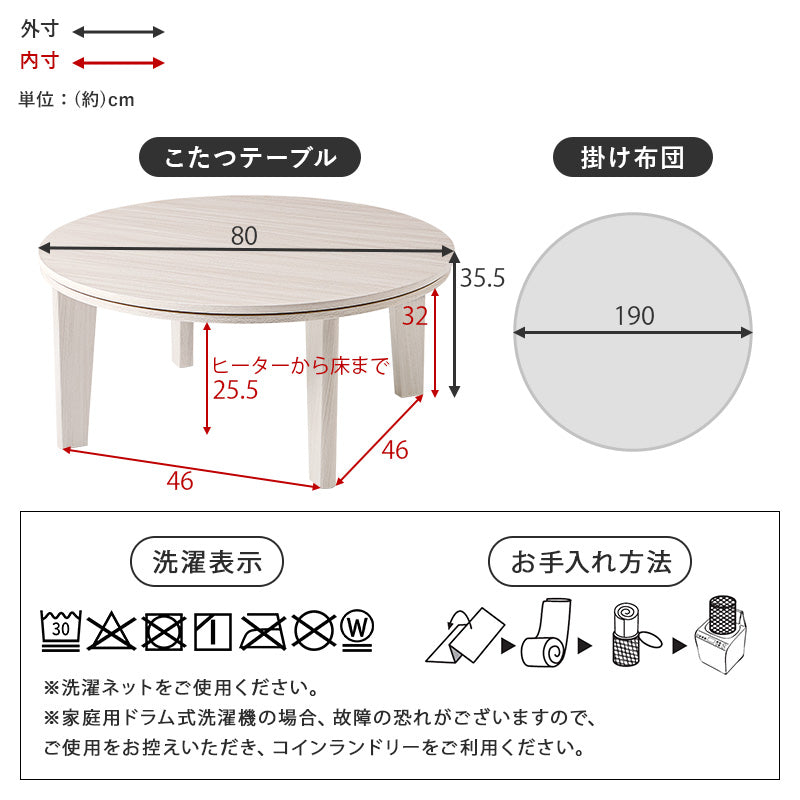 外寸
内寸
単位：(約)cm

こたつテーブル

80
35.5
32
ヒーターから床まで
25.5
46
46

掛け布団

190

洗濯表示

30
Ⓦ

お手入れ方法

※洗濯ネットをご使用ください。
※家庭用ドラム式洗濯機の場合、故障の恐れがございますので、ご使用をお控えいただき、コインランドリーをご利用ください。